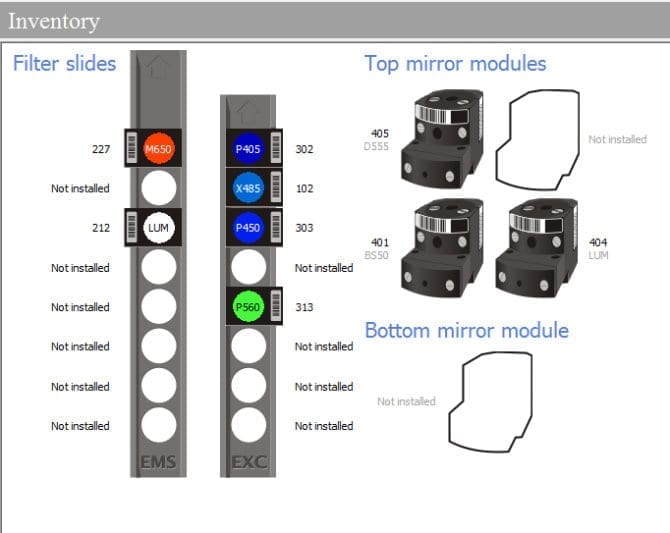 Inventory

Filter slides

227 M650
Not installed
212 LUM
Not installed
Not installed
Not installed
Not installed
Not installed

EMS

P405 302
X485 102
P450 303
Not installed
P560 313
Not installed
Not installed
Not installed

EXC

Top mirror modules

405
D555

Not installed

401
BS50

404
LUM

Bottom mirror module

Not installed